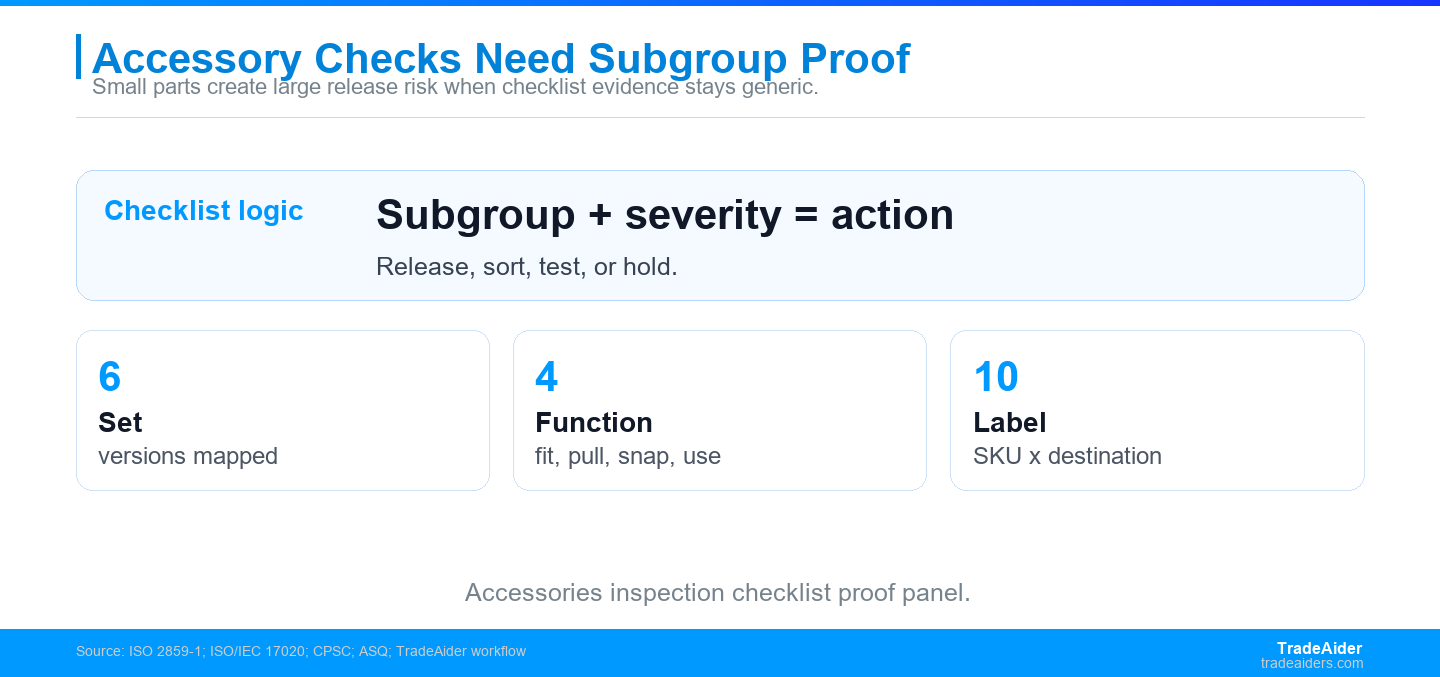 Accessory Checks Need Subgroup Proof

Small parts create large release risk when checklist evidence stays generic.

Checklist logic

Subgroup + severity = action

Release, sort, test, or hold.

6

Set

versions mapped

4

Function

fit, pull, snap, use

10

Label

SKU x destination

Accessories inspection checklist proof panel.

Source: ISO 2859-1; ISO/IEC 17020; CPSC; ASQ; TradeAider workflow

TradeAider
tradeaiders.com